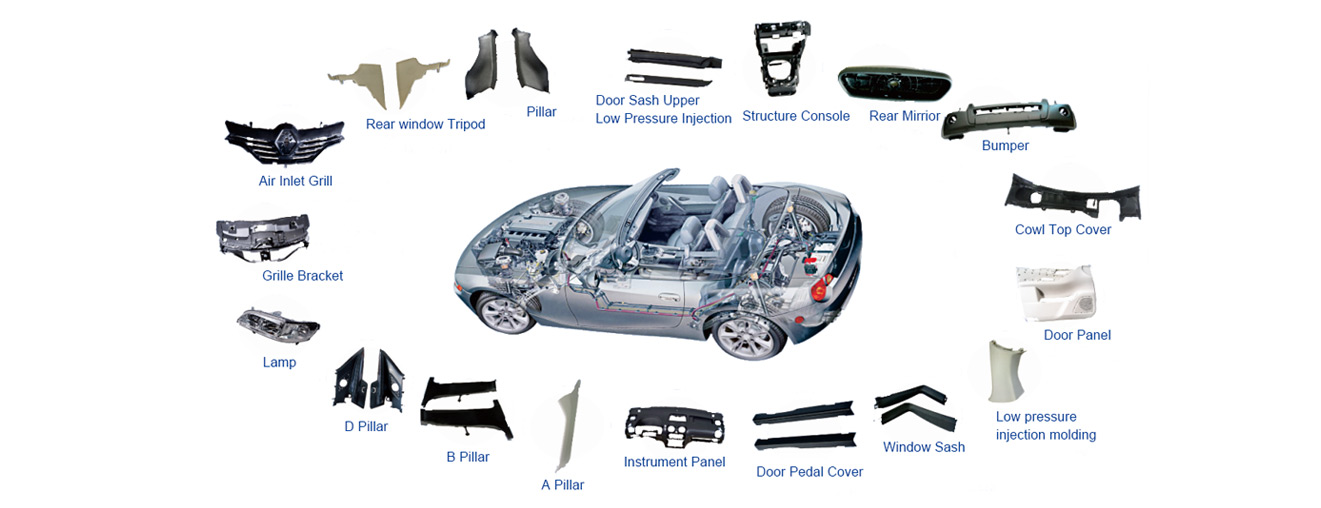 Rear window Tripod

Pillar

Door Sash Upper
Low Pressure Injection

Structure Console

Rear Mirrior

Bumper

Air Inlet Grill

Cowl Top Cover

Grille Bracket

Door Panel

Lamp

Low pressure
injection molding

D Pillar

B Pillar

A Pillar

Instrument Panel

Door Pedal Cover

Window Sash